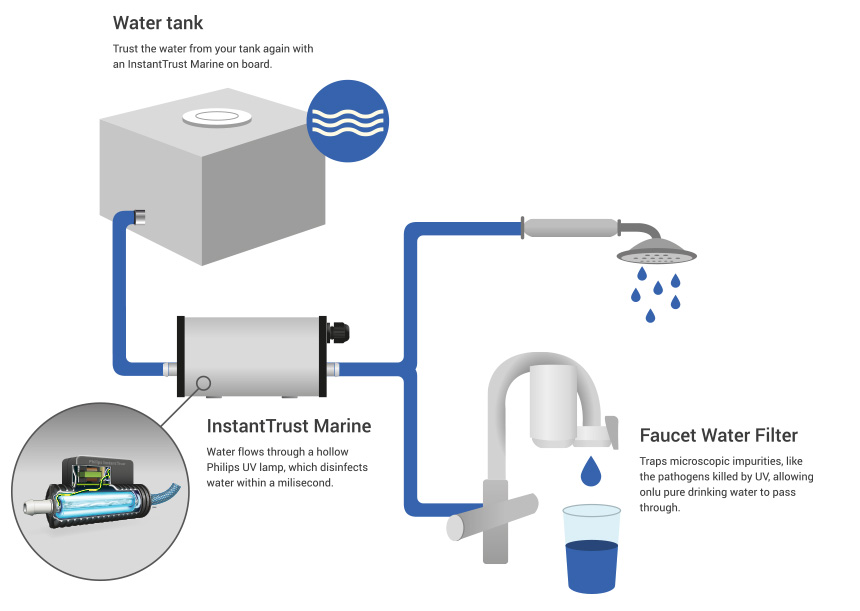 Water tank

Trust the water from your tank again with an InstantTrust Marine on board.

InstantTrust Marine

Water flows through a hollow Philips UV lamp, which disinfects water within a milisecond.

Faucet Water Filter

Traps microscopic impurities, like the pathogens killed by UV, allowing onlu pure drinking water to pass through.